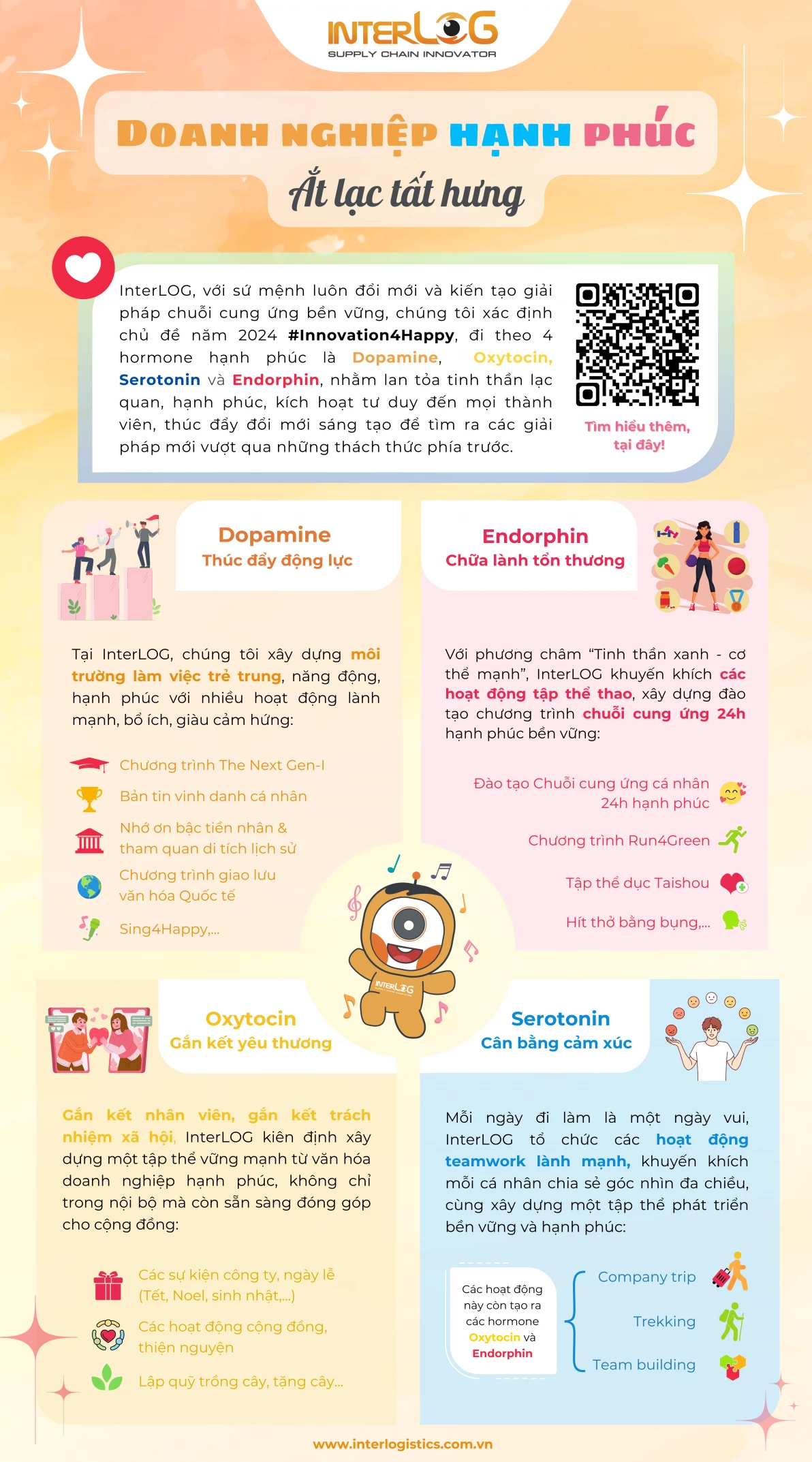 INTERLOG
SUPPLY CHAIN INNOVATOR

DOANH NGHIỆP HẠNH PHÚC
Ắt lạc tất hưng

InterLOG, với sứ mệnh luôn đổi mới và kiến tạo giải pháp chuỗi cung ứng bền vững, chúng tôi xác định chủ đề năm 2024 #Innovation4Happy, đi theo 4 hormone hạnh phúc là Dopamine, Oxytocin, Serotonin và Endorphin, nhằm lan tỏa tinh thần lạc quan, hạnh phúc, kích hoạt tư duy đến mọi thành viên, thúc đẩy đổi mới sáng tạo để tìm ra các giải pháp mới vượt qua những thách thức phía trước.

Tìm hiểu thêm, tại đây!

Dopamine
Thúc đẩy động lực

Tại InterLOG, chúng tôi xây dựng môi trường làm việc trẻ trung, năng động, hạnh phúc với nhiều hoạt động lành mạnh, bổ ích, giàu cảm hứng:

Chương trình The Next Gen-I
Bản tin vinh danh cá nhân
Nhớ ơn bậc tiền nhân & tham quan di tích lịch sử
Chương trình giao lưu văn hóa Quốc tế
Sing4Happy,...

Endorphin
Chữa lành tổn thương

Với phương châm "Tinh thần xanh - cơ thể mạnh", InterLOG khuyến khích các hoạt động tập thể thao, xây dựng đào tạo chương trình chuỗi cung ứng 24h hạnh phúc bền vững:

Đào tạo Chuỗi cung ứng cá nhân 24h hạnh phúc
Chương trình Run4Green
Tập thể dục Taishou
Hít thở bằng bụng,...

INTERLOG

Oxytocin
Gắn kết yêu thương

Gắn kết nhân viên, gắn kết trách nhiệm xã hội, InterLOG kiên định xây dựng một tập thể vững mạnh từ văn hóa doanh nghiệp hạnh phúc, không chỉ trong nội bộ mà còn sẵn sàng đóng góp cho cộng đồng:

Các sự kiện công ty, ngày lễ (Tết, Noel, sinh nhật,...)
Các hoạt động cộng đồng, thiện nguyện
Lập quỹ trồng cây, tặng cây...

Serotonin
Cân bằng cảm xúc

Mỗi ngày đi làm là một ngày vui, InterLOG tổ chức các hoạt động teamwork lành mạnh, khuyến khích mỗi cá nhân chia sẻ góc nhìn đa chiều, cùng xây dựng một tập thể phát triển bền vững và hạnh phúc:

Các hoạt động này còn tạo ra các hormone Oxytocin và Endorphin

Company trip
Trekking
Team building

www.interlogistics.com.vn